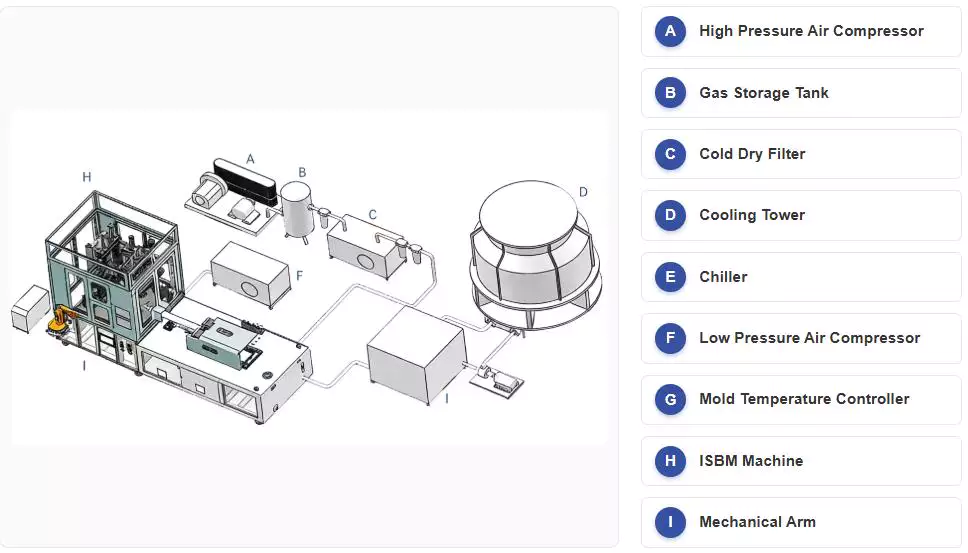 H
A
B
C
D
F
I
I

A High Pressure Air Compressor
B Gas Storage Tank
C Cold Dry Filter
D Cooling Tower
E Chiller
F Low Pressure Air Compressor
G Mold Temperature Controller
H ISBM Machine
I Mechanical Arm